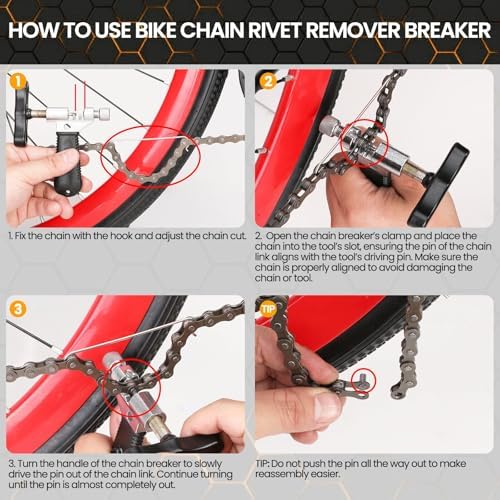 HOW TO USE BIKE CHAIN RIVET REMOVER BREAKER

1

1. Fix the chain with the hook and adjust the chain cut.

2

2. Open the chain breaker's clamp and place the chain into the tool's slot, ensuring the pin of the chain link aligns with the tool's driving pin. Make sure the chain is properly aligned to avoid damaging the chain or tool.

3

3. Turn the handle of the chain breaker to slowly drive the pin out of the chain link. Continue turning until the pin is almost completely out.

TIP

TIP: Do not push the pin all the way out to make reassembly easier.