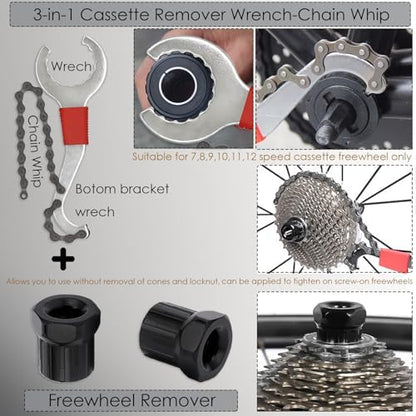 3-in-1 Cassette Remover Wrench-Chain Whip

Wrech

Chain Whip

Botom bracket wrech

Suitable for 7,8,9,10,11,12 speed cassette freewheel only

+

Allows you to use without removal of cones and locknut, can be applied to tighten on screw-on freewheels

Freewheel Remover