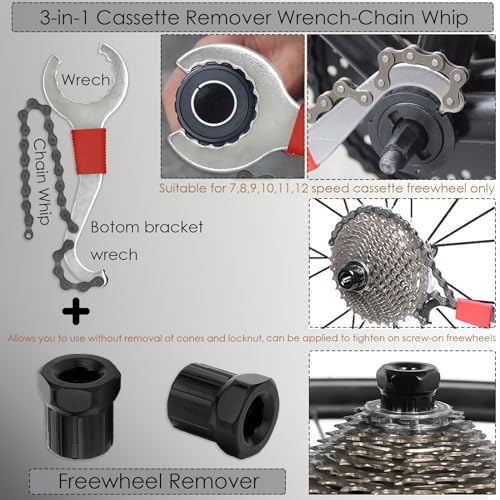 3-in-1 Cassette Remover Wrench-Chain Whip

Wrech

Chain Whip

Botom bracket wrech

Suitable for 7,8,9,10,11,12 speed cassette freewheel only

+

Allows you to use without removal of cones and locknut, can be applied to tighten on screw-on freewheels

Freewheel Remover